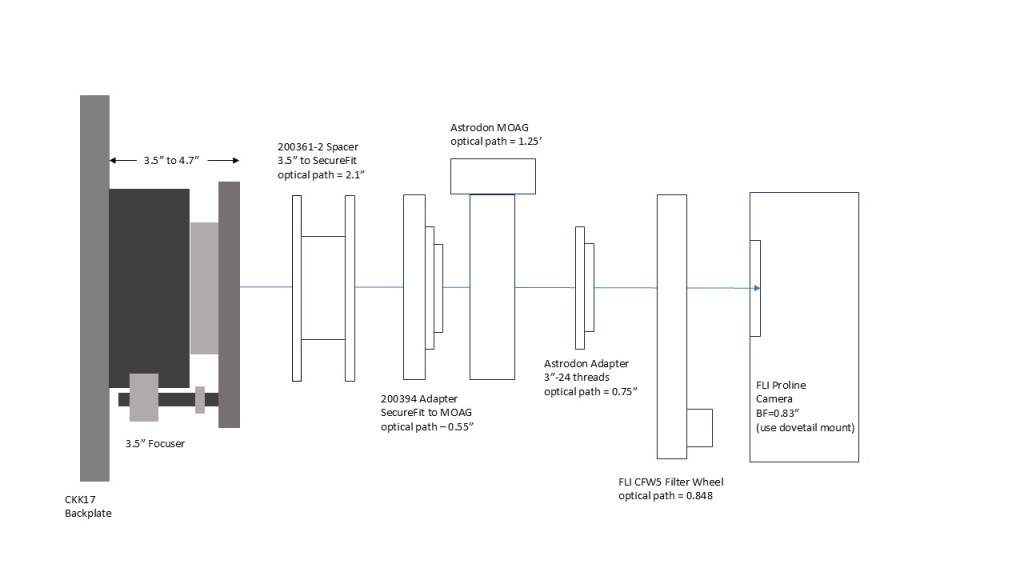 3.5" to 4.7"

200361-2 Spacer
3.5" to SecureFit
optical path = 2.1"

Astrodon MOAG
optical path = 1.25'

3.5" Focuser

CKK17
Backplate

200394 Adapter
SecureFit to MOAG
optical path – 0.55"

Astrodon Adapter
3"-24 threads
optical path = 0.75"

FLI CFW5 Filter Wheel
optical path = 0.848

FLI Proline
Camera
BF=0.83"
(use dovetail mount)